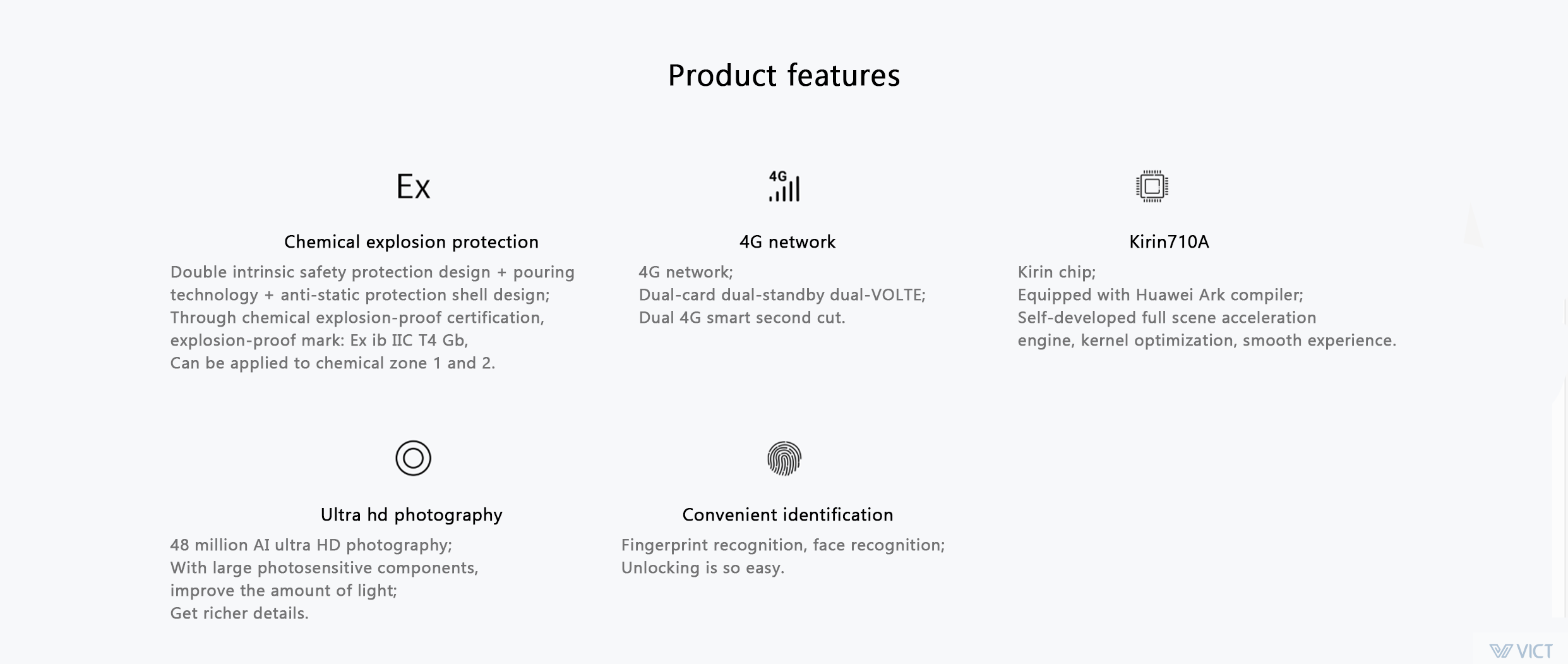 Product features

Ex

Chemical explosion protection

Double intrinsic safety protection design + pouring technology + anti-static protection shell design;
Through chemical explosion-proof certification, explosion-proof mark: Ex ib IIC T4 Gb,
Can be applied to chemical zone 1 and 2.

4G

4G network

4G network;
Dual-card dual-standby dual-VOLTE;
Dual 4G smart second cut.

Kirin710A

Kirin chip;
Equipped with Huawei Ark compiler;
Self-developed full scene acceleration engine, kernel optimization, smooth experience.

Ultra hd photography

48 million AI ultra HD photography;
With large photosensitive components, improve the amount of light;
Get richer details.

Convenient identification

Fingerprint recognition, face recognition;
Unlocking is so easy.

VICT